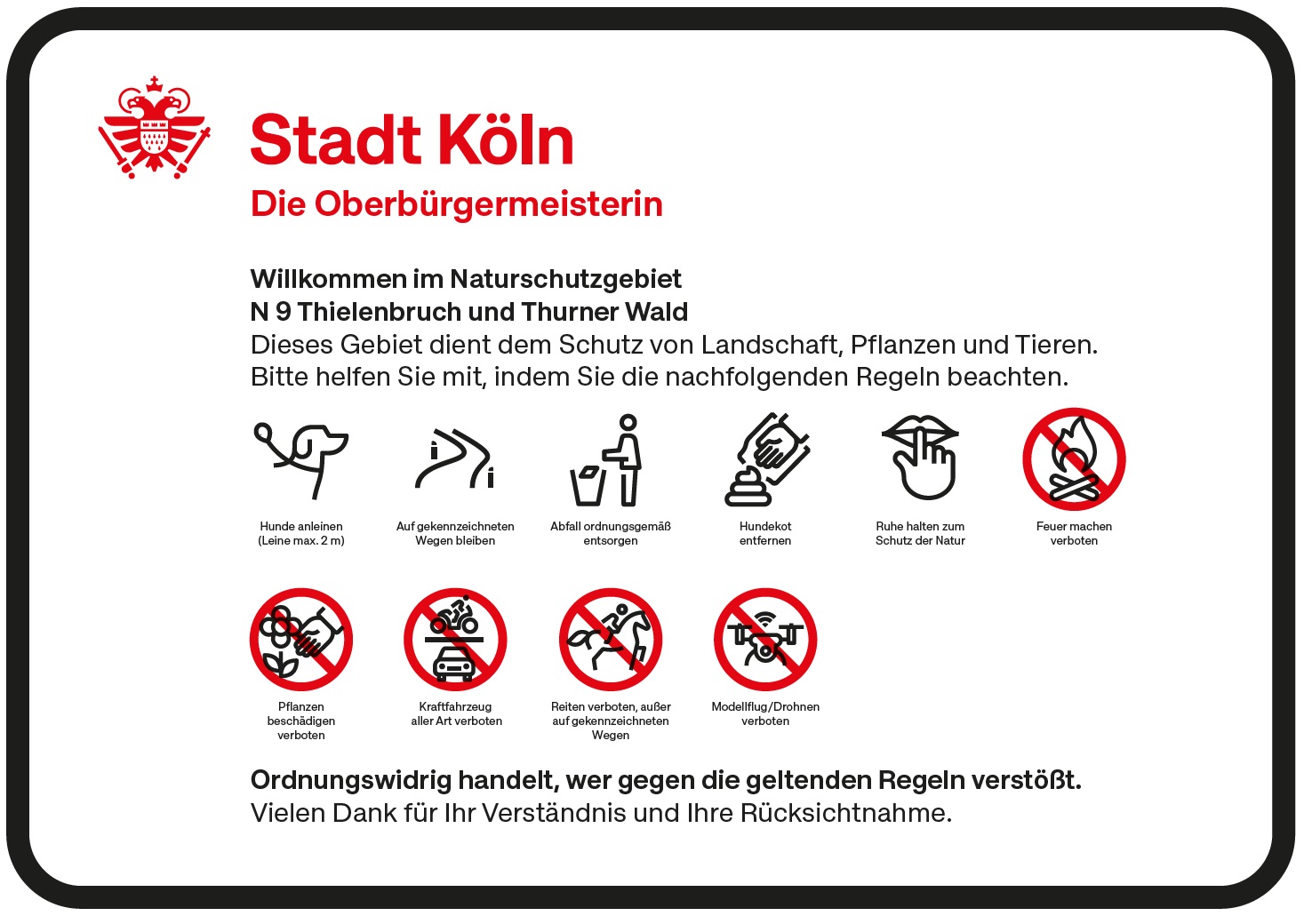 Stadt Köln
Die Oberbürgermeisterin

Willkommen im Naturschutzgebiet
N 9 Thielenbruch und Thurner Wald
Dieses Gebiet dient dem Schutz von Landschaft, Pflanzen und Tieren. Bitte helfen Sie mit, indem Sie die nachfolgenden Regeln beachten.

Hunde anleinen (Leine max. 2 m)

Auf gekennzeichneten Wegen bleiben

Abfall ordnungsgemäß entsorgen

Hundekot entfernen

Ruhe halten zum Schutz der Natur

Feuer machen verboten

Pflanzen beschädigen verboten

Kraftfahrzeug aller Art verboten

Reiten verboten, außer auf gekennzeichneten Wegen

Modellflug/Drohnen verboten

Ordnungswidrig handelt, wer gegen die geltenden Regeln verstößt.
Vielen Dank für Ihr Verständnis und Ihre Rücksichtnahme.