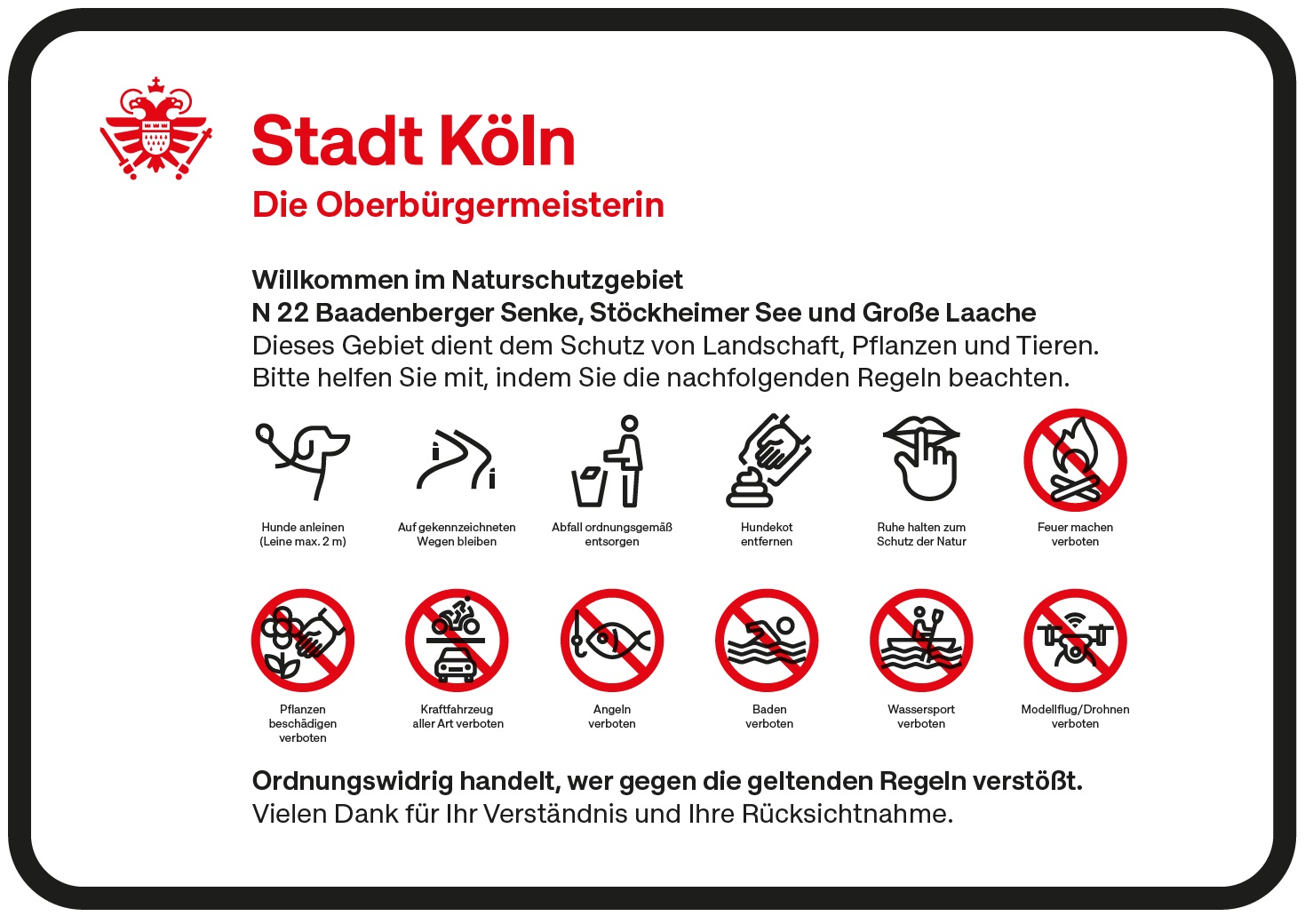 Stadt Köln
Die Oberbürgermeisterin

Willkommen im Naturschutzgebiet
N 22 Baadenberger Senke, Stöckheimer See und Große Laache
Dieses Gebiet dient dem Schutz von Landschaft, Pflanzen und Tieren. Bitte helfen Sie mit, indem Sie die nachfolgenden Regeln beachten.

Hunde anleinen (Leine max. 2 m)

Auf gekennzeichneten Wegen bleiben

Abfall ordnungsgemäß entsorgen

Hundekot entfernen

Ruhe halten zum Schutz der Natur

Feuer machen verboten

Pflanzen beschädigen verboten

Kraftfahrzeug aller Art verboten

Angeln verboten

Baden verboten

Wassersport verboten

Modellflug/Drohnen verboten

Ordnungswidrig handelt, wer gegen die geltenden Regeln verstößt.
Vielen Dank für Ihr Verständnis und Ihre Rücksichtnahme.